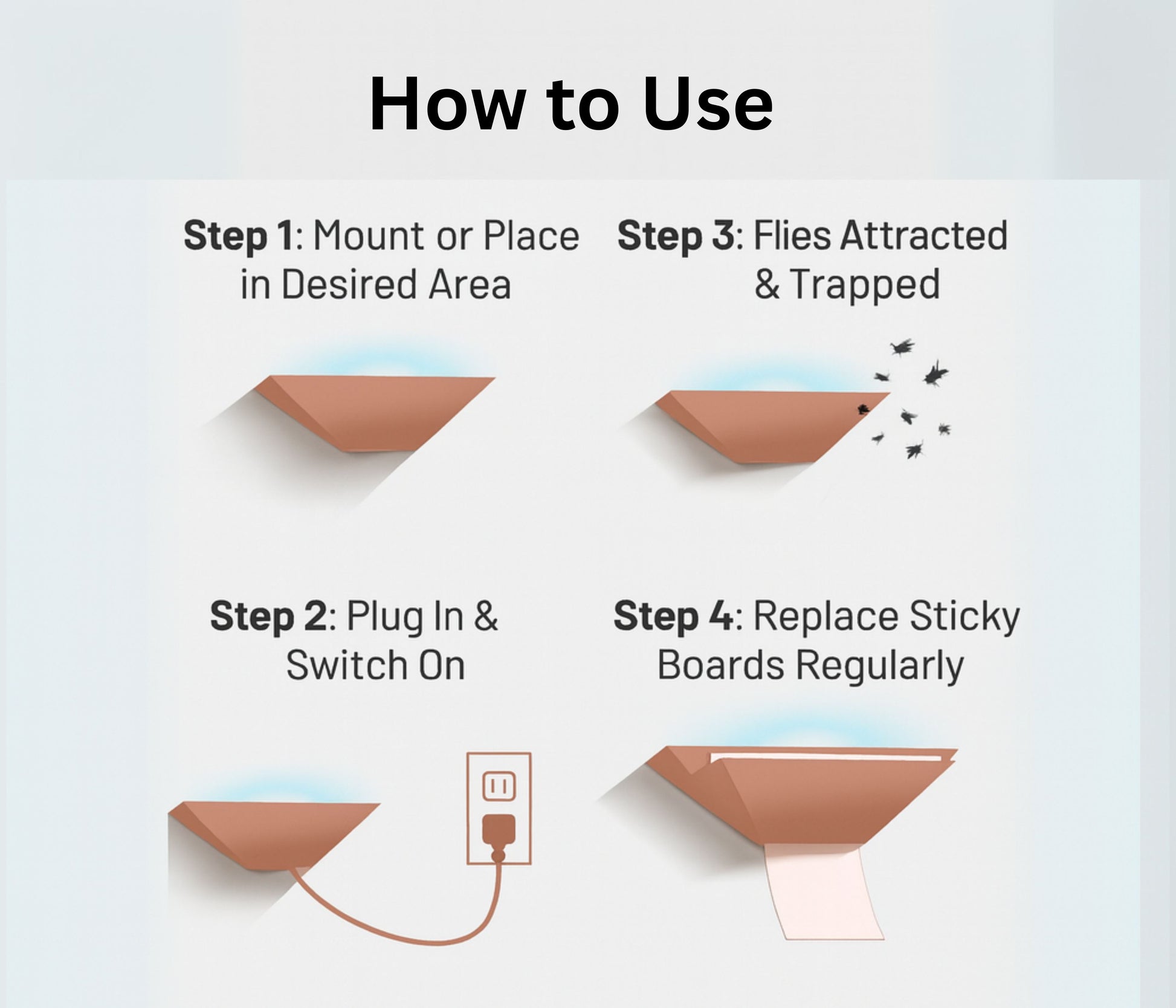 How to Use

Step 1: Mount or Place in Desired Area

Step 3: Flies Attracted & Trapped

Step 2: Plug In & Switch On

Step 4: Replace Sticky Boards Regularly