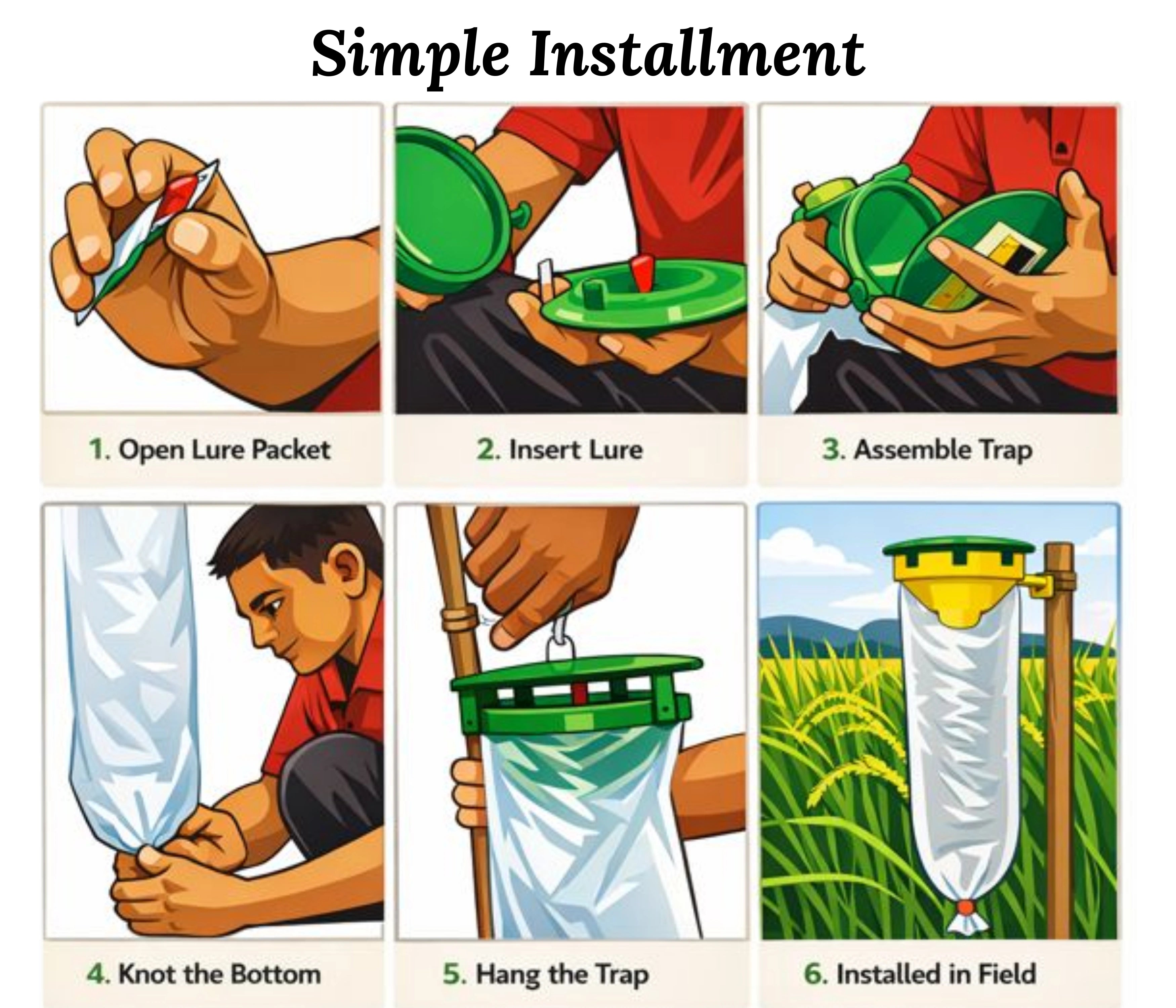 Simple Installment

1. Open Lure Packet

2. Insert Lure

3. Assemble Trap

4. Knot the Bottom

5. Hang the Trap

6. Installed in Field