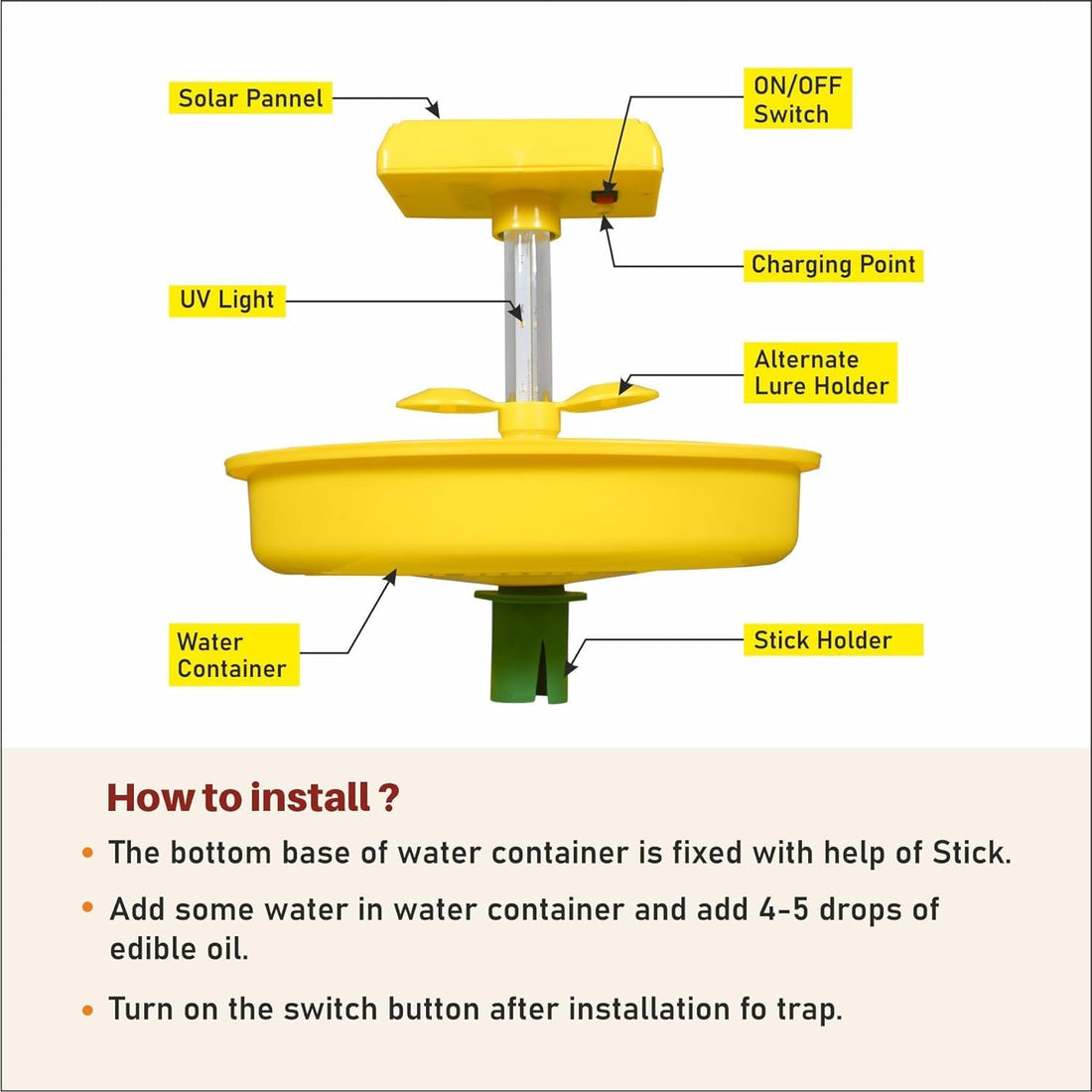 Solar Pannel

ON/OFF Switch

Charging Point

UV Light

Alternate Lure Holder

Water Container

Stick Holder

How to install ?

• The bottom base of water container is fixed with help of Stick.

• Add some water in water container and add 4-5 drops of edible oil.

• Turn on the switch button after installation fo trap.